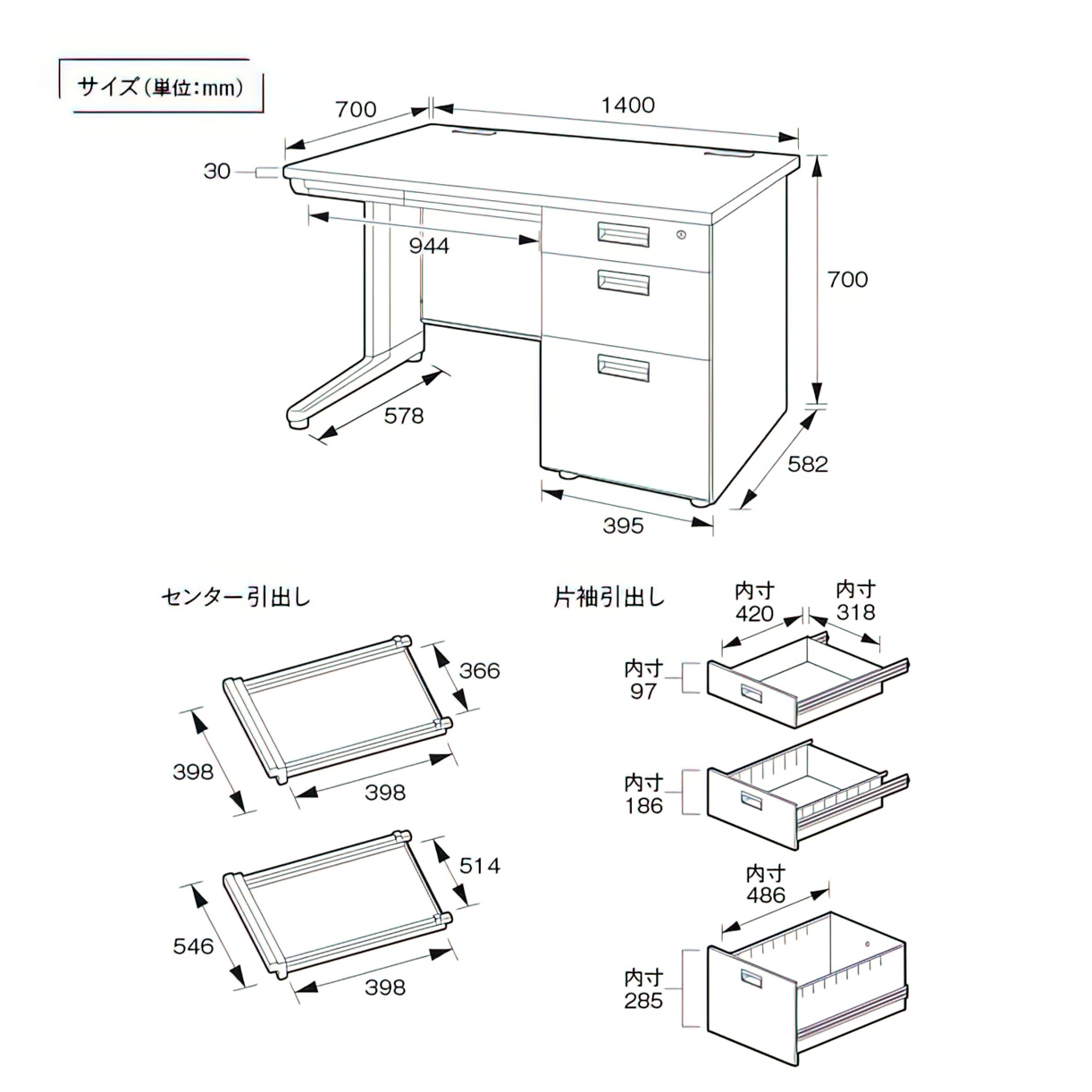 サイズ(単位:mm)

700
1400
30
944
700
578
582
395

センター引出し

366
398
398

514
546
398

片袖引出し

内寸
420
内寸
318
内寸
97
内寸
186
内寸
486
内寸
285